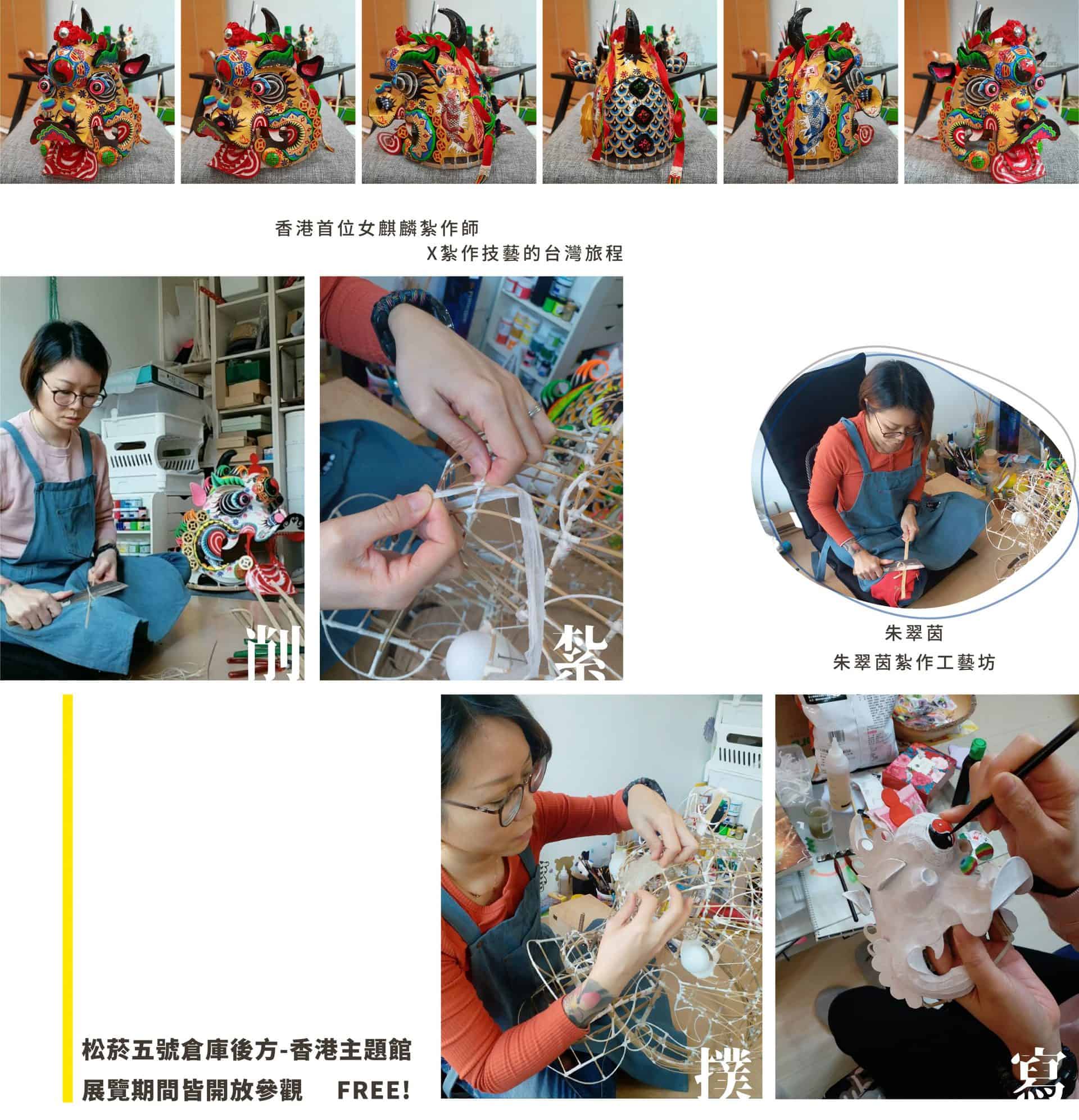 香港首位女麒麟紮作師

X紮作技藝的台灣旅程

削

紮

朱翠茵

朱翠茵紮作工藝坊

松菸五號倉庫後方-香港主題館

展覽期間皆開放參觀　FREE!

撲

寫